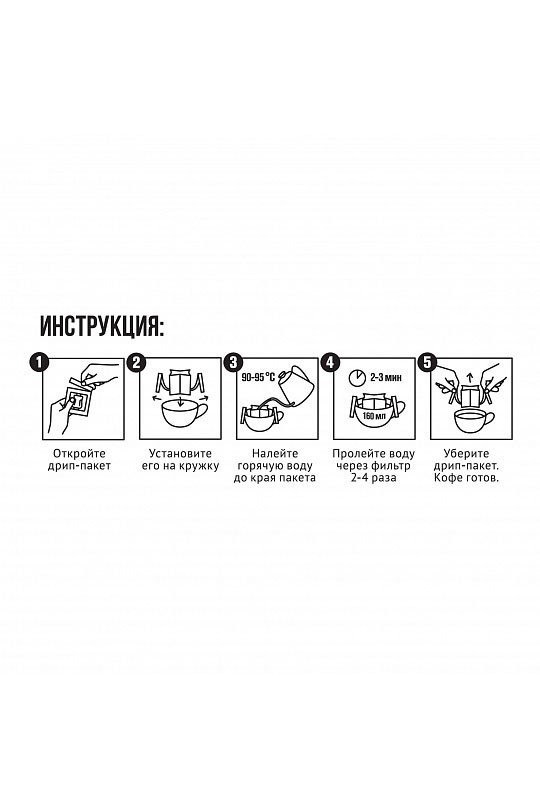 ИНСТРУКЦИЯ:

1

Откройте дрип-пакет

2

Установите его на кружку

3

90-95 °C

Налейте горячую воду до края пакета

4

2-3 мин

160 мл

Пролейте воду через фильтр 2-4 раза

5

Уберите дрип-пакет. Кофе готов.