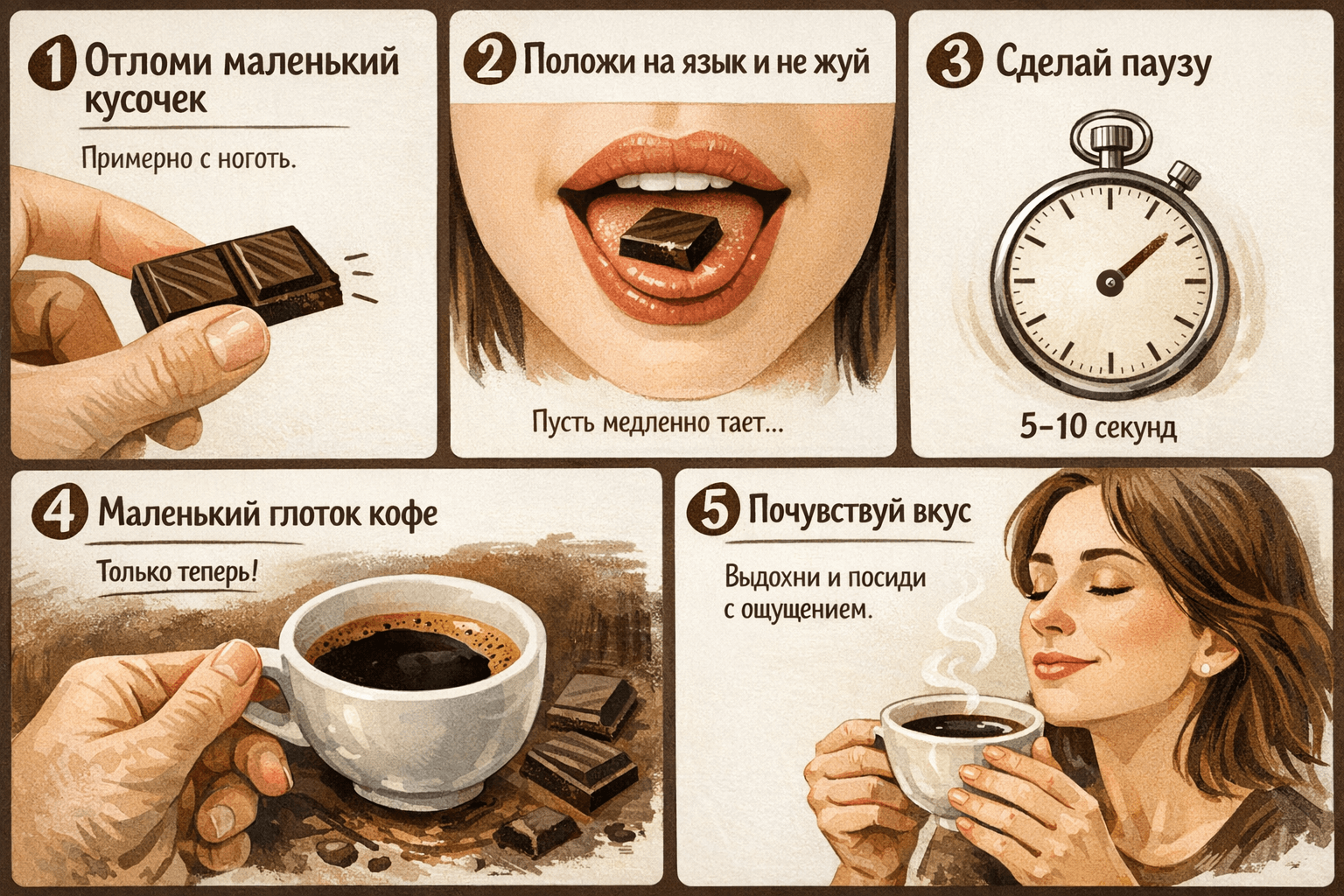 1 Отломи маленький кусочек

Примерно с ноготь.

2 Положи на язык и не жуй

Пусть медленно тает...

3 Сделай паузу

5–10 секунд

4 Маленький глоток кофе

Только теперь!

5 Почувствуй вкус

Выдохни и посиди с ощущением.